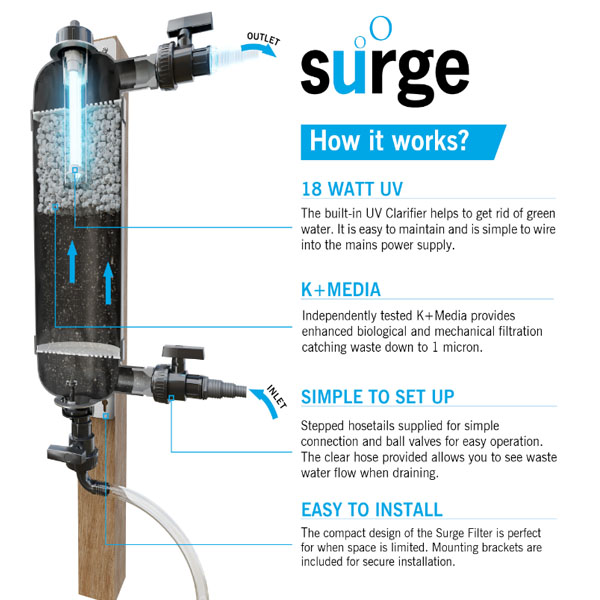 OUTLET

surge

How it works?

18 WATT UV

The built-in UV Clarifier helps to get rid of green water. It is easy to maintain and is simple to wire into the mains power supply.

K+MEDIA

Independently tested K+Media provides enhanced biological and mechanical filtration catching waste down to 1 micron.

INLET

SIMPLE TO SET UP

Stepped hosetails supplied for simple connection and ball valves for easy operation. The clear hose provided allows you to see waste water flow when draining.

EASY TO INSTALL

The compact design of the Surge Filter is perfect for when space is limited. Mounting brackets are included for secure installation.